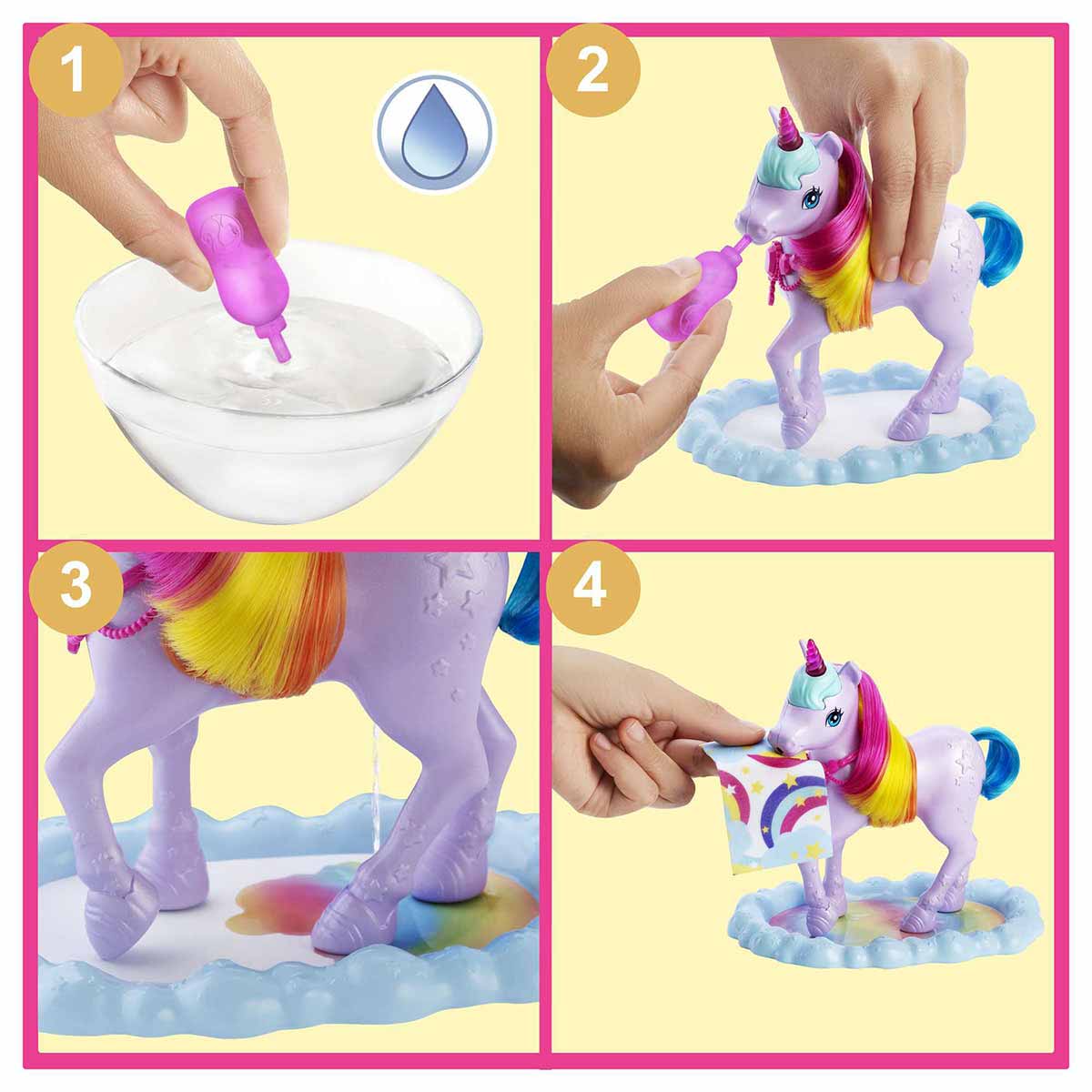 1

2

3

4