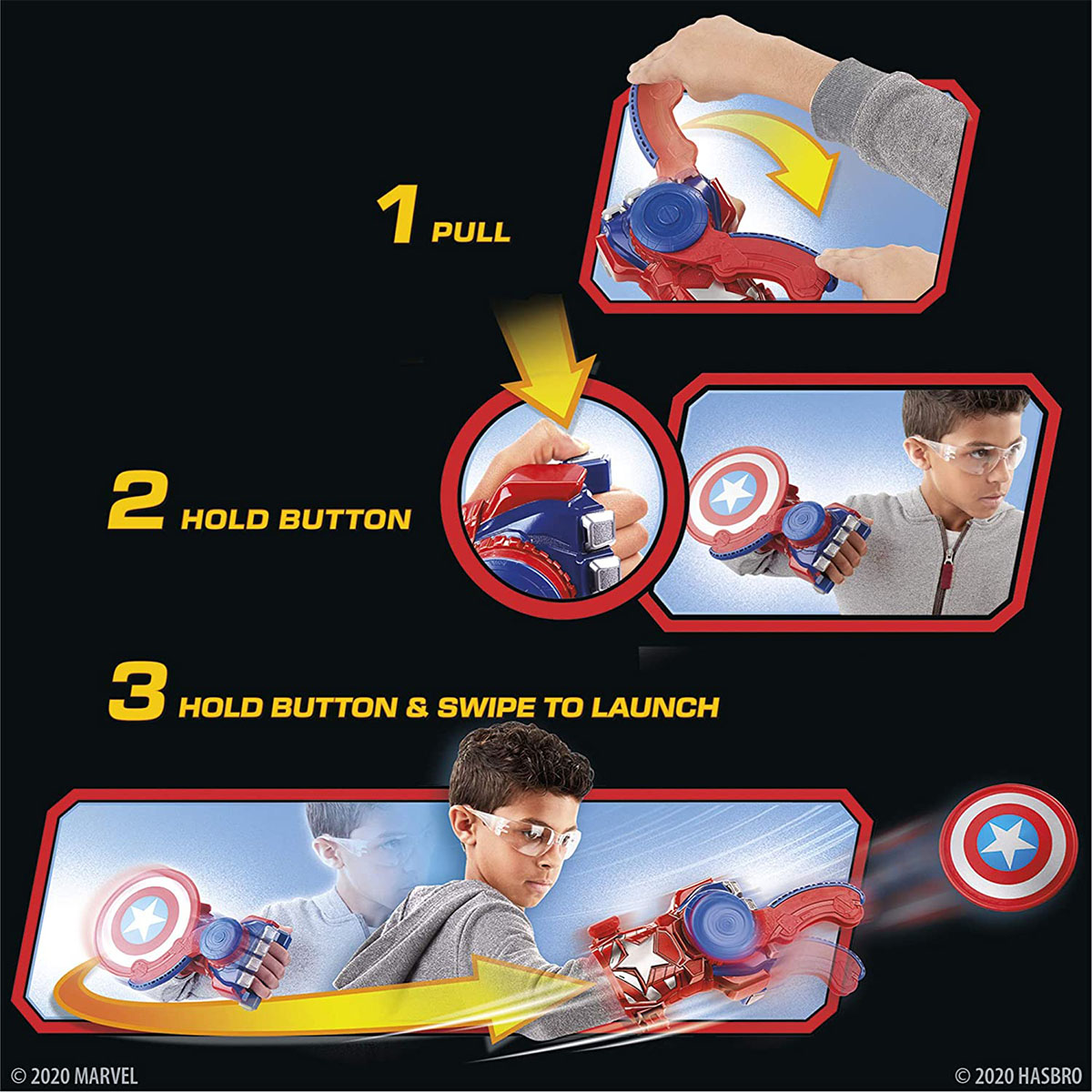 1 PULL

2 HOLD BUTTON

3 HOLD BUTTON & SWIPE TO LAUNCH

© 2020 MARVEL

© 2020 HASBRO