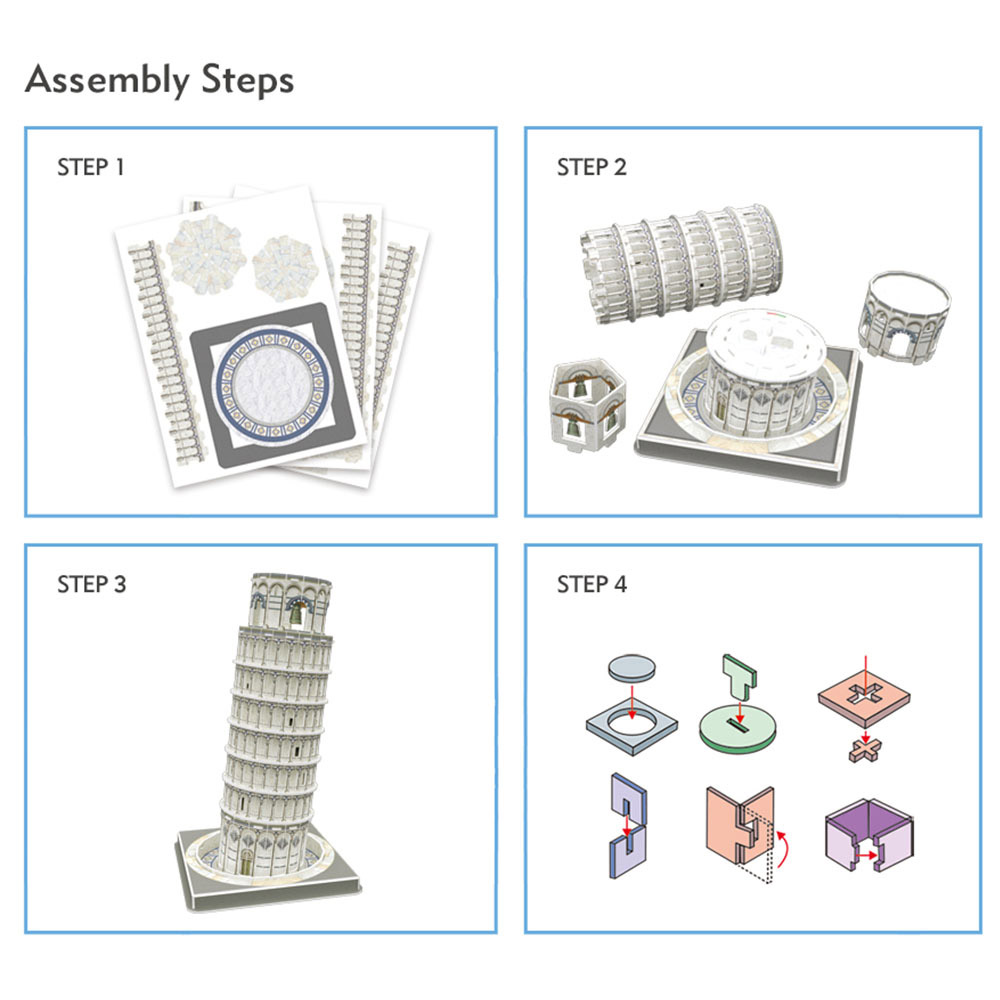 Assembly Steps

STEP 1

STEP 2

STEP 3

STEP 4