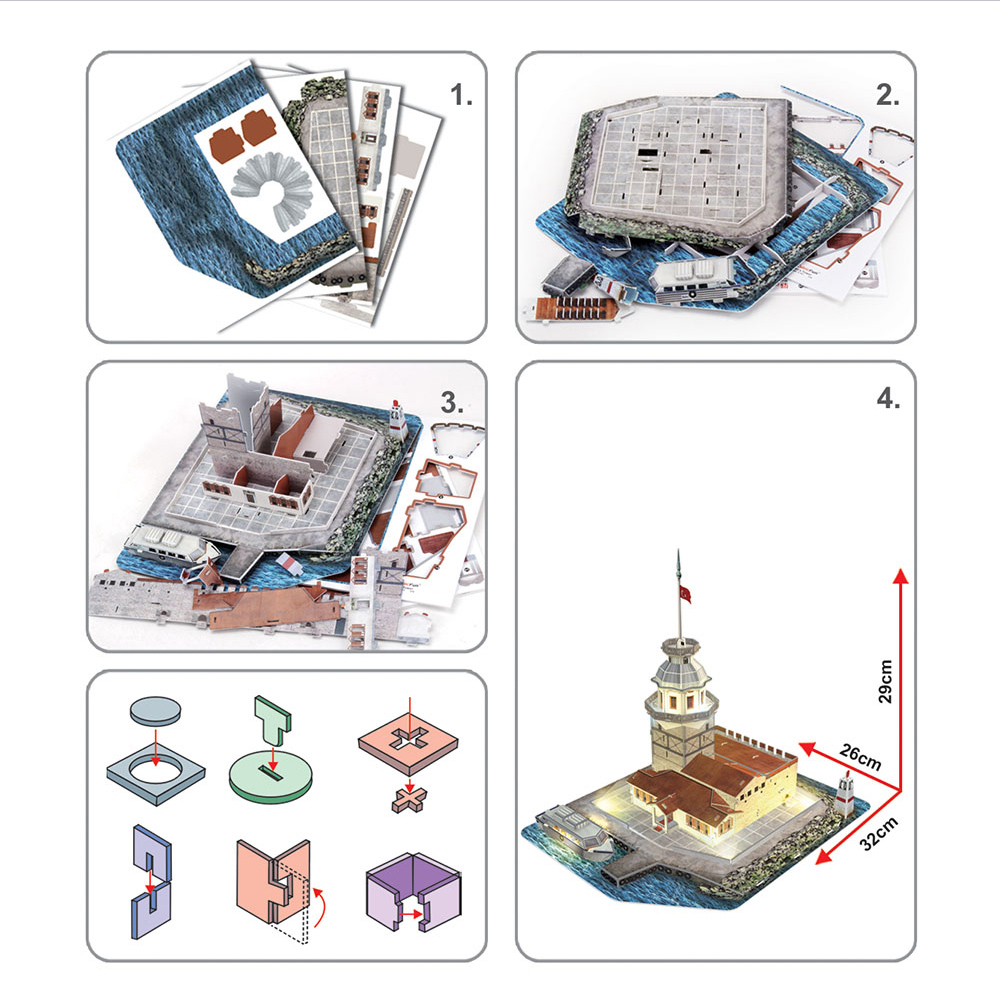 1.

2.

3.

4.

29cm

26cm

32cm