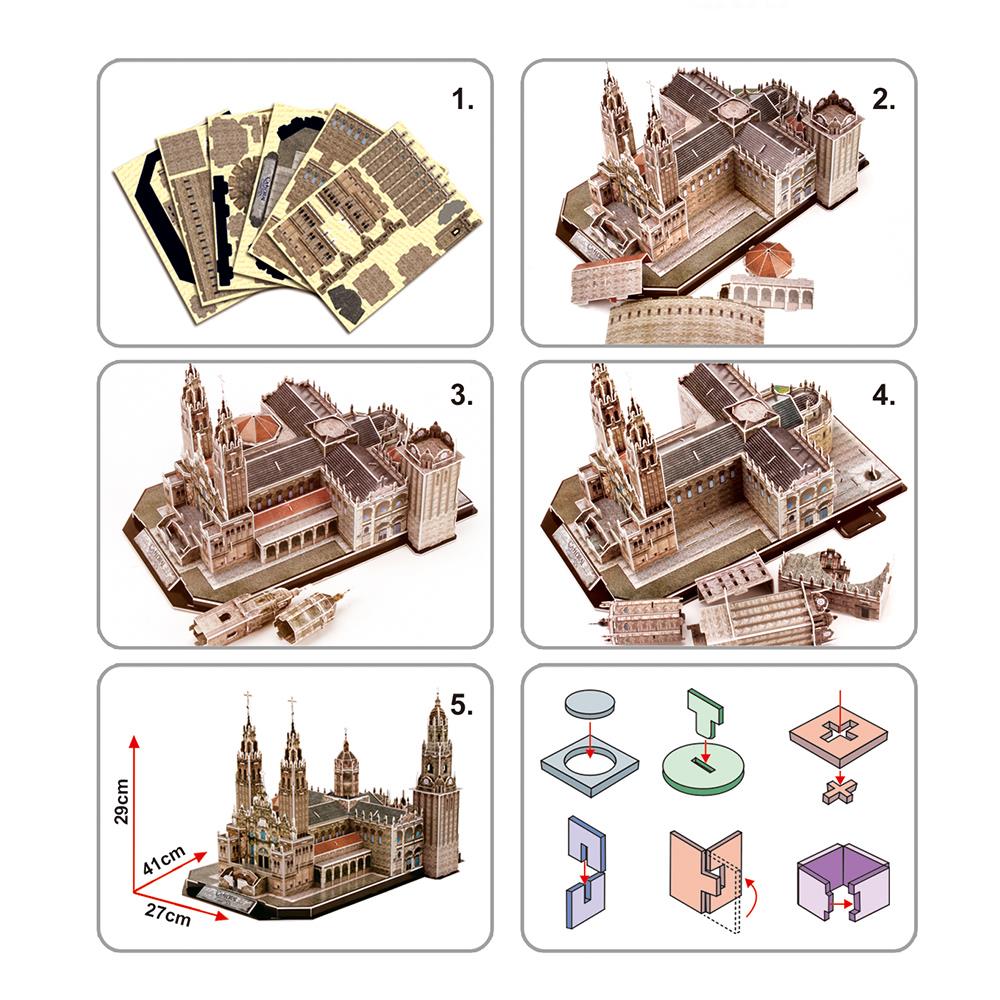 1.

2.

3.

4.

5.

29cm

41cm

27cm