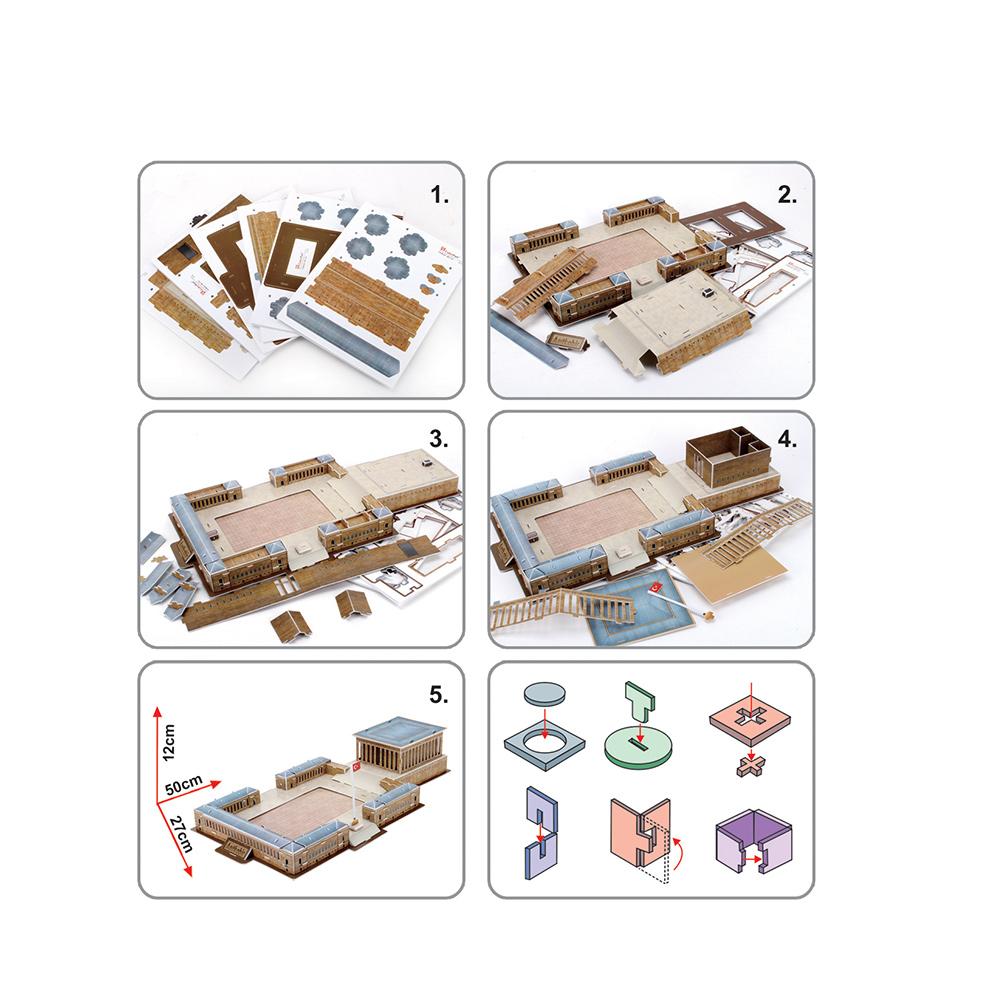 1.

2.

3.

4.

5.

12cm

50cm

27cm