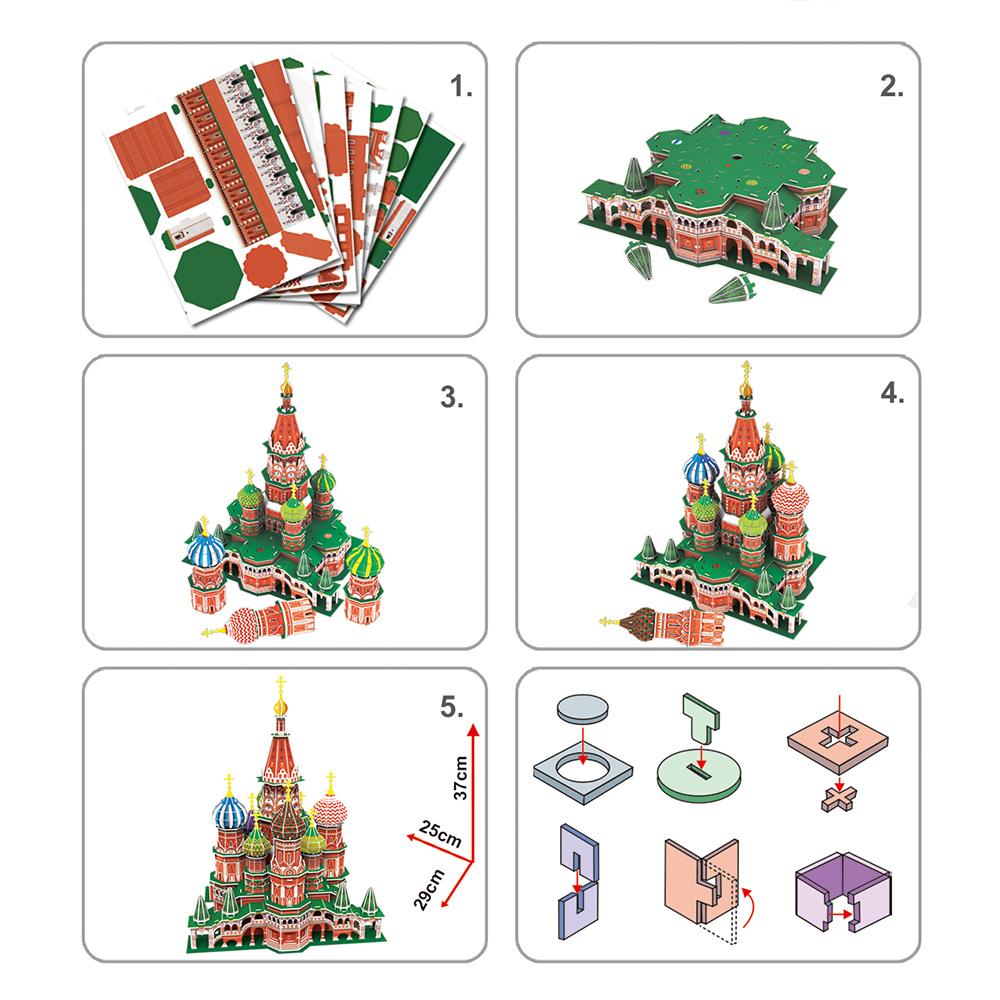 1.

2.

3.

4.

5.

37cm

25cm

29cm